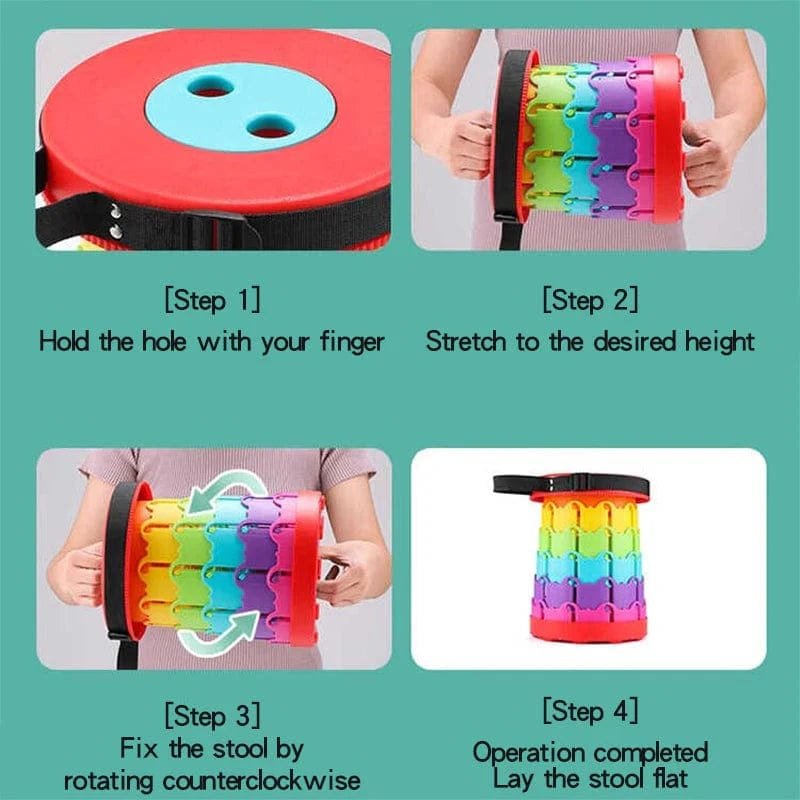 [Step 1]
Hold the hole with your finger

[Step 2]
Stretch to the desired height

[Step 3]
Fix the stool by rotating counterclockwise

[Step 4]
Operation completed
Lay the stool flat