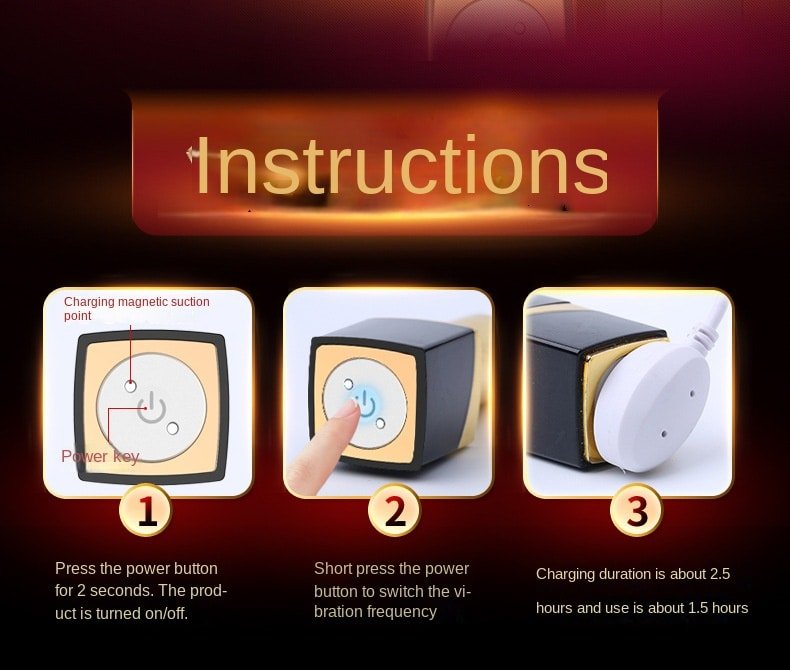 Instructions

Charging magnetic suction point

Power key

1

Press the power button for 2 seconds. The product is turned on/off.

2

Short press the power button to switch the vibration frequency

3

Charging duration is about 2.5 hours and use is about 1.5 hours