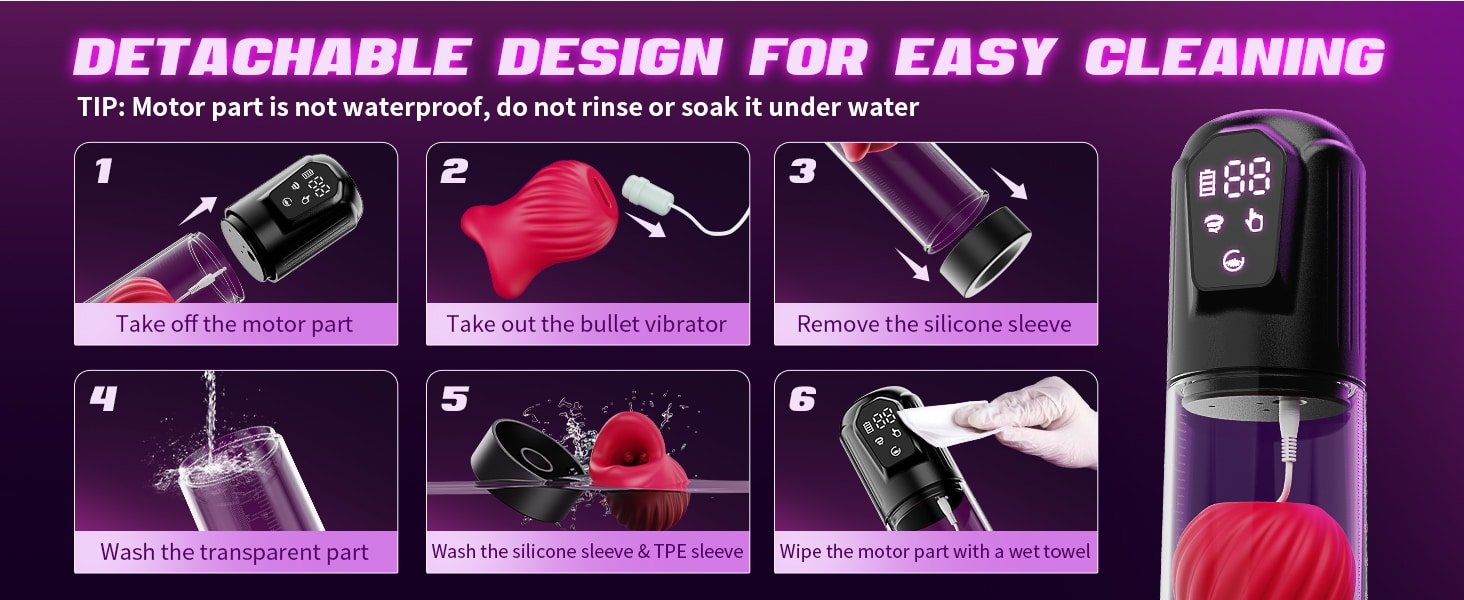 DETACHABLE DESIGN FOR EASY CLEANING

TIP: Motor part is not waterproof, do not rinse or soak it under water

1

Take off the motor part

2

Take out the bullet vibrator

3

Remove the silicone sleeve

4

Wash the transparent part

5

Wash the silicone sleeve & TPE sleeve

6

Wipe the motor part with a wet towel

88