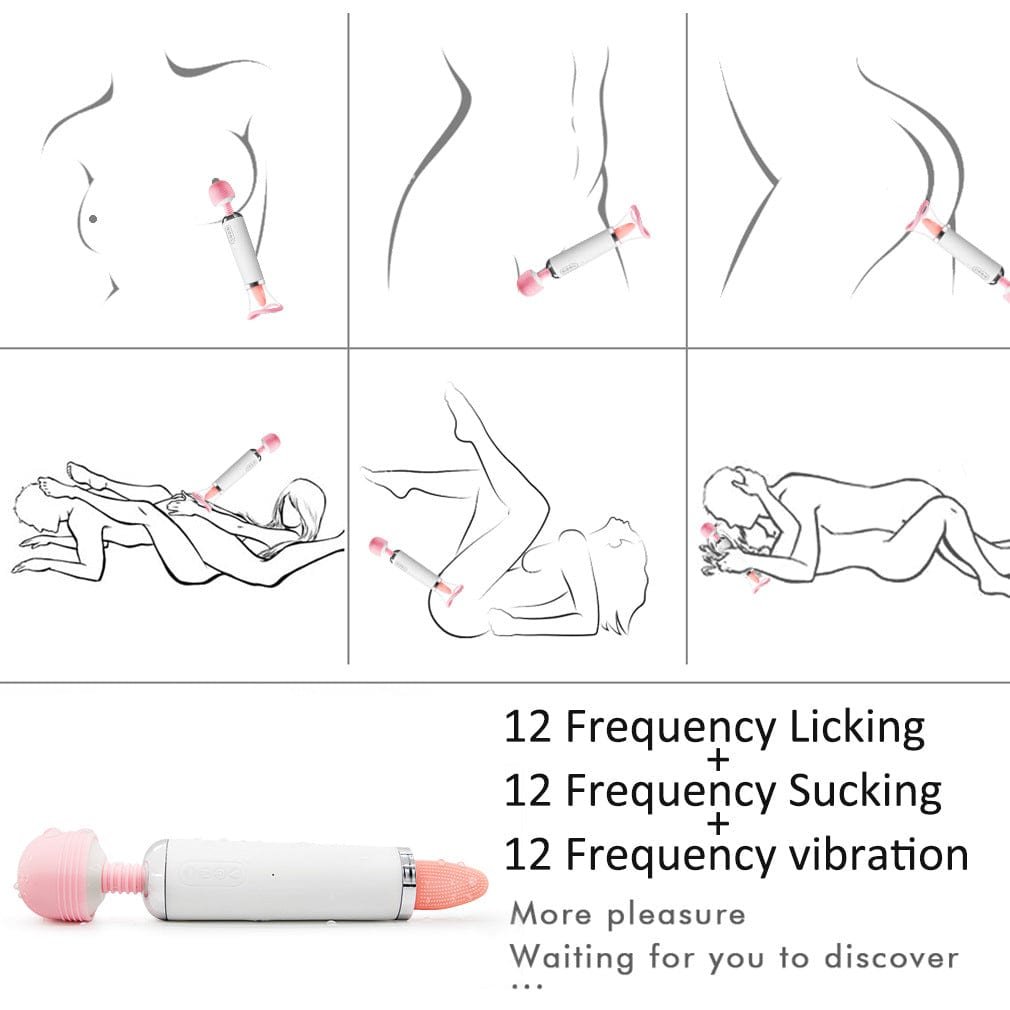 12 Frequency Licking
+
12 Frequency Sucking
+
12 Frequency vibration

More pleasure
Waiting for you to discover
...