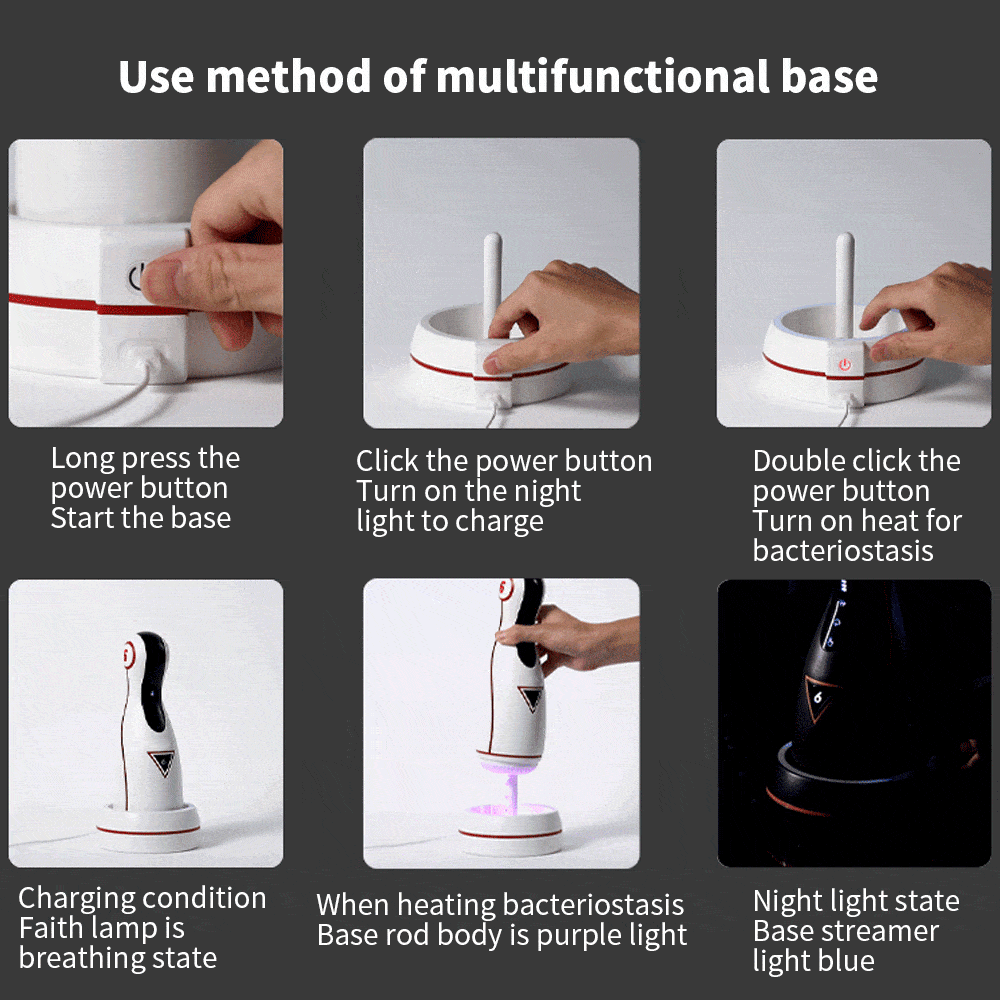 Use method of multifunctional base

Long press the power button Start the base

Click the power button Turn on the night light to charge

Double click the power button Turn on heat for bacteriostasis

Charging condition Faith lamp is breathing state

When heating bacteriostasis Base rod body is purple light

Night light state Base streamer light blue