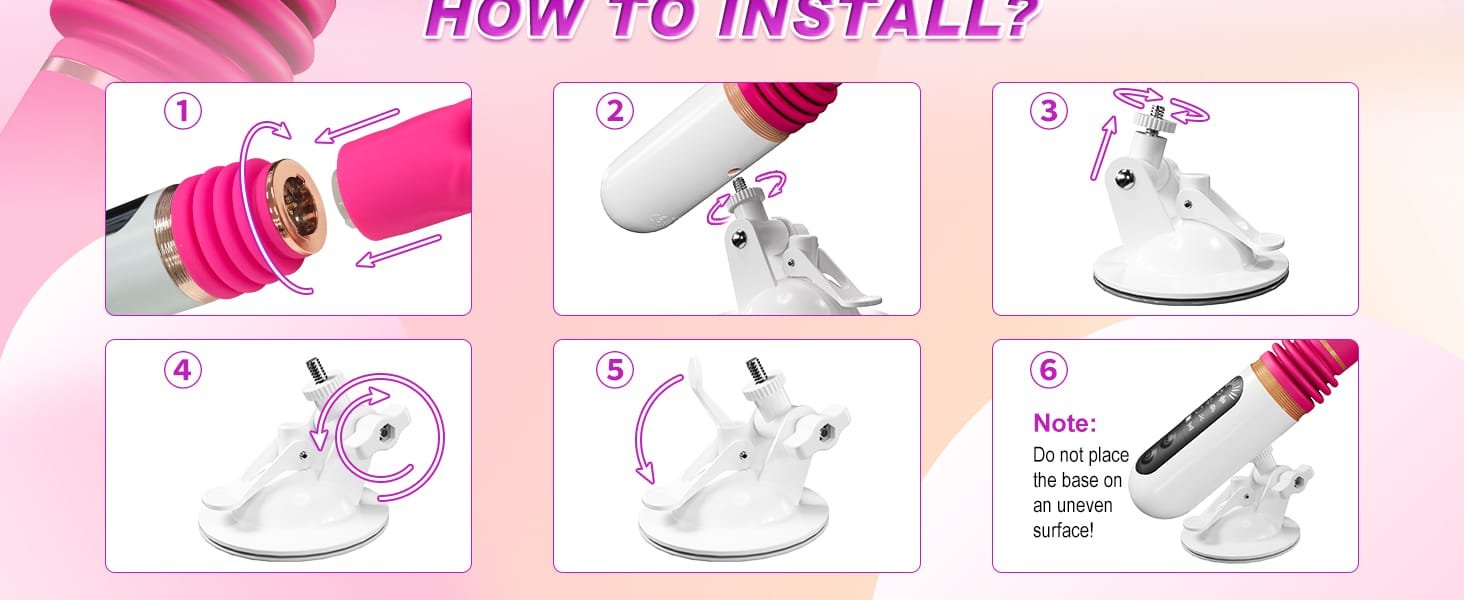 HOW TO INSTALL?

1

2

3

4

5

6

Note:
Do not place the base on an uneven surface!