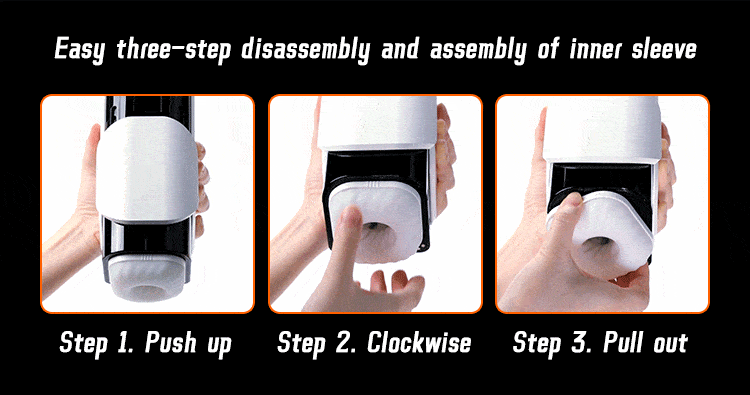 Easy three-step disassembly and assembly of inner sleeve

Step 1. Push up

Step 2. Clockwise

Step 3. Pull out