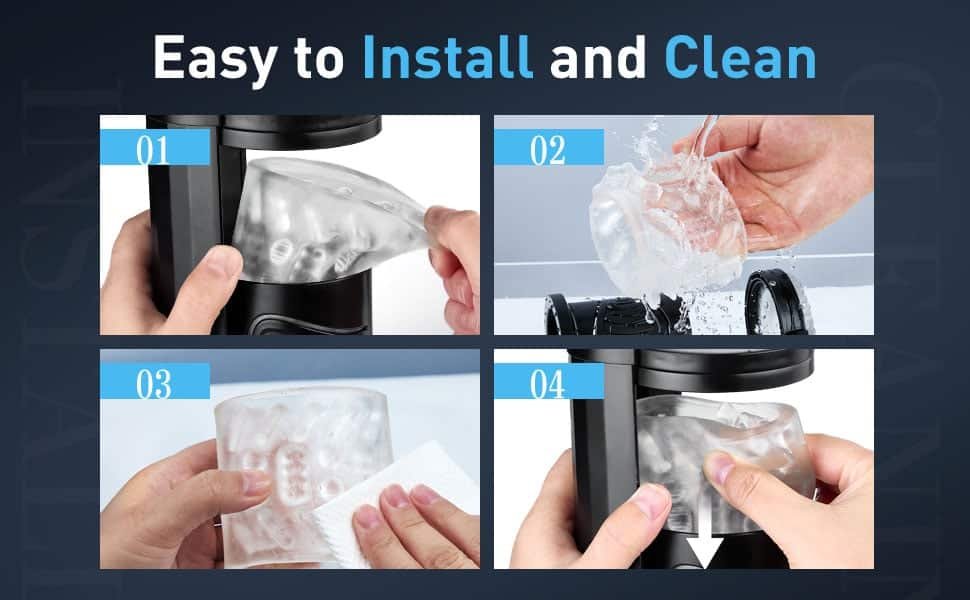 Easy to Install and Clean

01

02

03

04